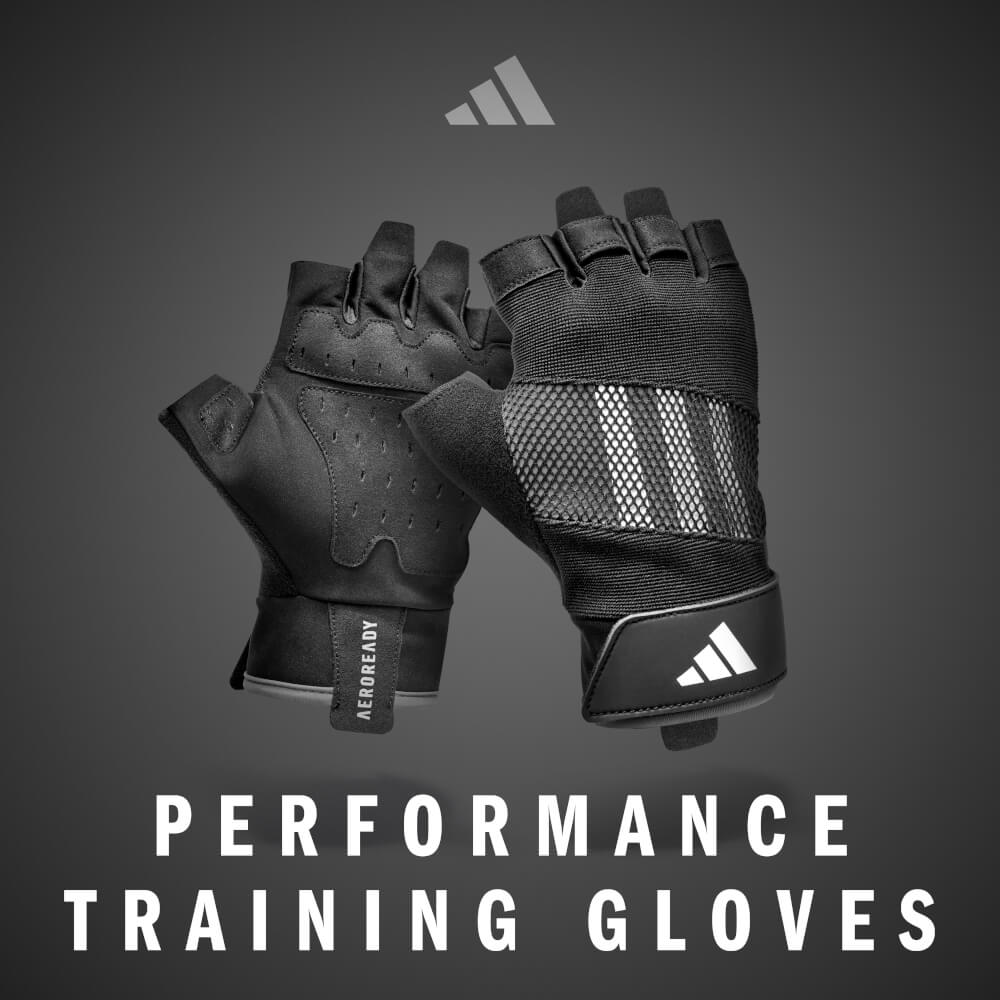 AEROREADY

PERFORMANCE TRAINING GLOVES